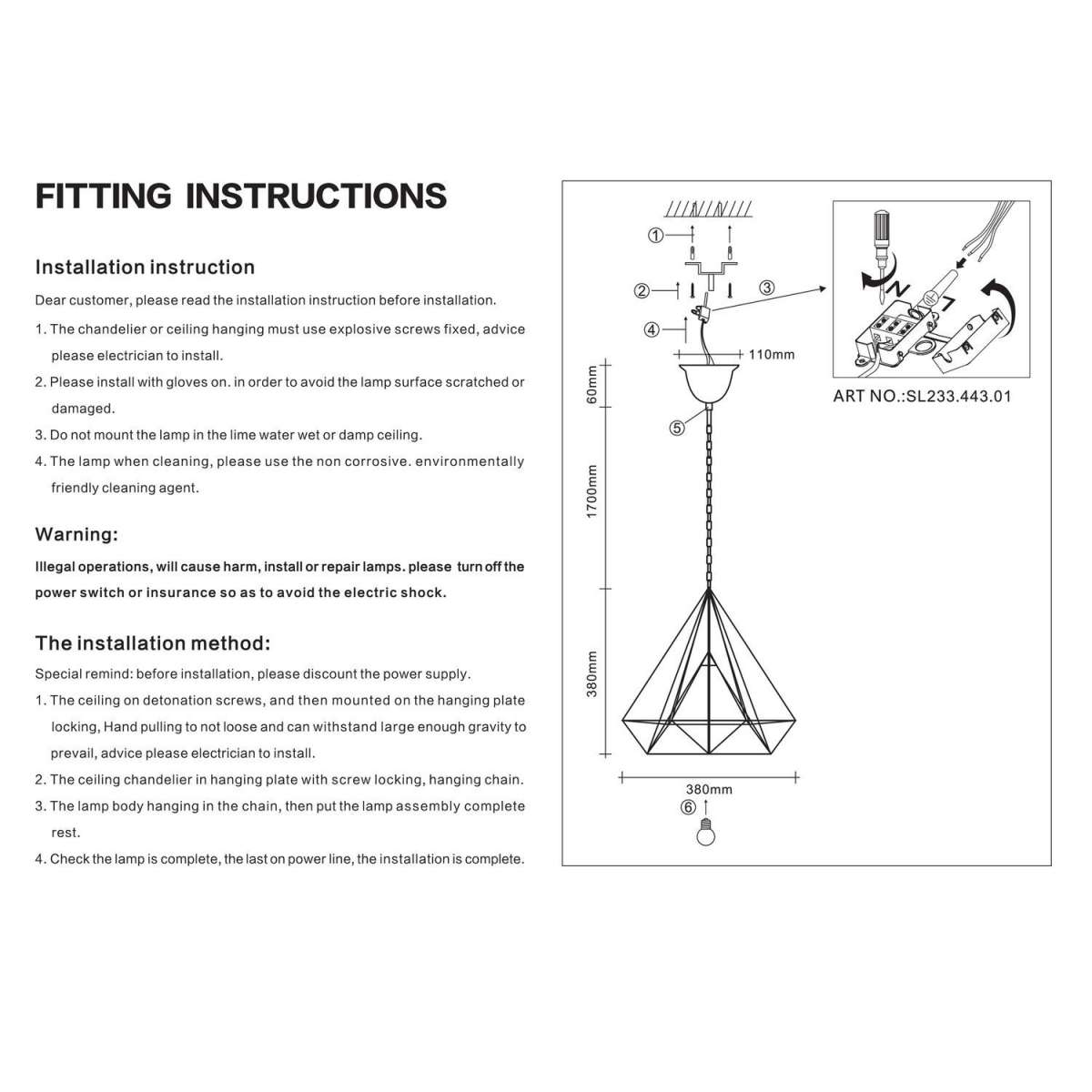 FITTING INSTRUCTIONS

Installation instruction

Dear customer, please read the installation instruction before installation.

1. The chandelier or ceiling hanging must use explosive screws fixed, advice please electrician to install.

2. Please install with gloves on. in order to avoid the lamp surface scratched or damaged.

3. Do not mount the lamp in the lime water wet or damp ceiling.

4. The lamp when cleaning, please use the non corrosive. environmentally friendly cleaning agent.

Warning:

Illegal operations, will cause harm, install or repair lamps. please turn off the power switch or insurance so as to avoid the electric shock.

The installation method:

Special remind: before installation, please discount the power supply.

1. The ceiling on detonation screws, and then mounted on the hanging plate locking, Hand pulling to not loose and can withstand large enough gravity to prevail, advice please electrician to install.

2. The ceiling chandelier in hanging plate with screw locking, hanging chain.

3. The lamp body hanging in the chain, then put the lamp assembly complete rest.

4. Check the lamp is complete, the last on power line, the installation is complete.

①
②
③
④
110mm
60mm
⑤
1700mm
380mm
380mm
⑥
N
L
ART NO.:SL233.443.01