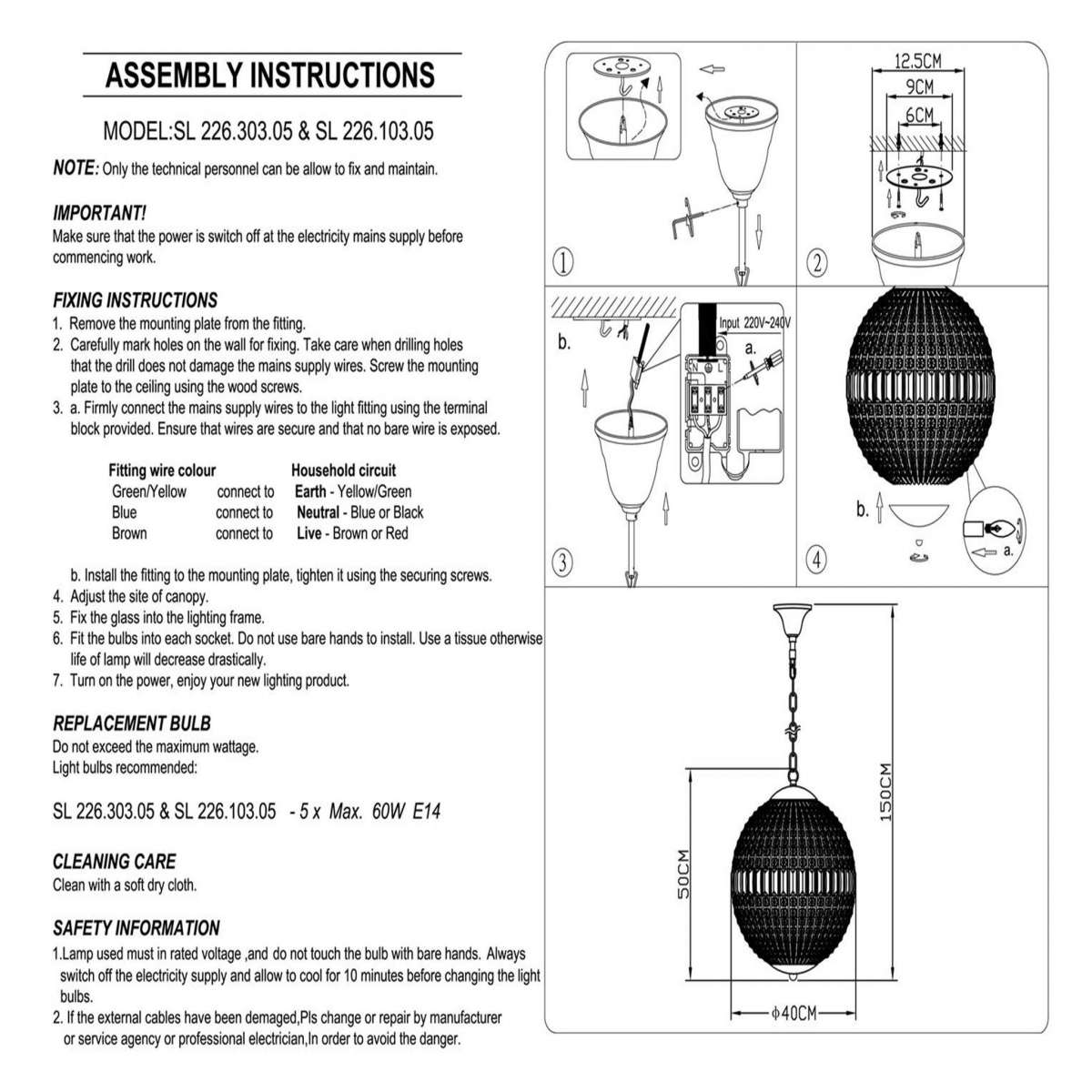 ASSEMBLY INSTRUCTIONS

MODEL:SL 226.303.05 & SL 226.103.05

NOTE: Only the technical personnel can be allow to fix and maintain.

IMPORTANT!
Make sure that the power is switch off at the electricity mains supply before commencing work.

FIXING INSTRUCTIONS
1. Remove the mounting plate from the fitting.
2. Carefully mark holes on the wall for fixing. Take care when drilling holes that the drill does not damage the mains supply wires. Screw the mounting plate to the ceiling using the wood screws.
3. a. Firmly connect the mains supply wires to the light fitting using the terminal block provided. Ensure that wires are secure and that no bare wire is exposed.

| Fitting wire colour | | Household circuit |
|---|---|---|
| Green/Yellow | connect to | Earth - Yellow/Green |
| Blue | connect to | Neutral - Blue or Black |
| Brown | connect to | Live - Brown or Red |

b. Install the fitting to the mounting plate, tighten it using the securing screws.
4. Adjust the site of canopy.
5. Fix the glass into the lighting frame.
6. Fit the bulbs into each socket. Do not use bare hands to install. Use a tissue otherwise life of lamp will decrease drastically.
7. Turn on the power, enjoy your new lighting product.

REPLACEMENT BULB
Do not exceed the maximum wattage.
Light bulbs recommended:

SL 226.303.05 & SL 226.103.05 - 5 x Max. 60W E14

CLEANING CARE
Clean with a soft dry cloth.

SAFETY INFORMATION
1.Lamp used must in rated voltage ,and do not touch the bulb with bare hands. Always switch off the electricity supply and allow to cool for 10 minutes before changing the light bulbs.
2. If the external cables have been demaged,Pls change or repair by manufacturer or service agency or professional electrician,In order to avoid the danger.

①

12.5CM
9CM
6CM
②

b.
Input 220V~240V
a.
N L
③

b.
a.
④

150CM
50CM
ϕ40CM