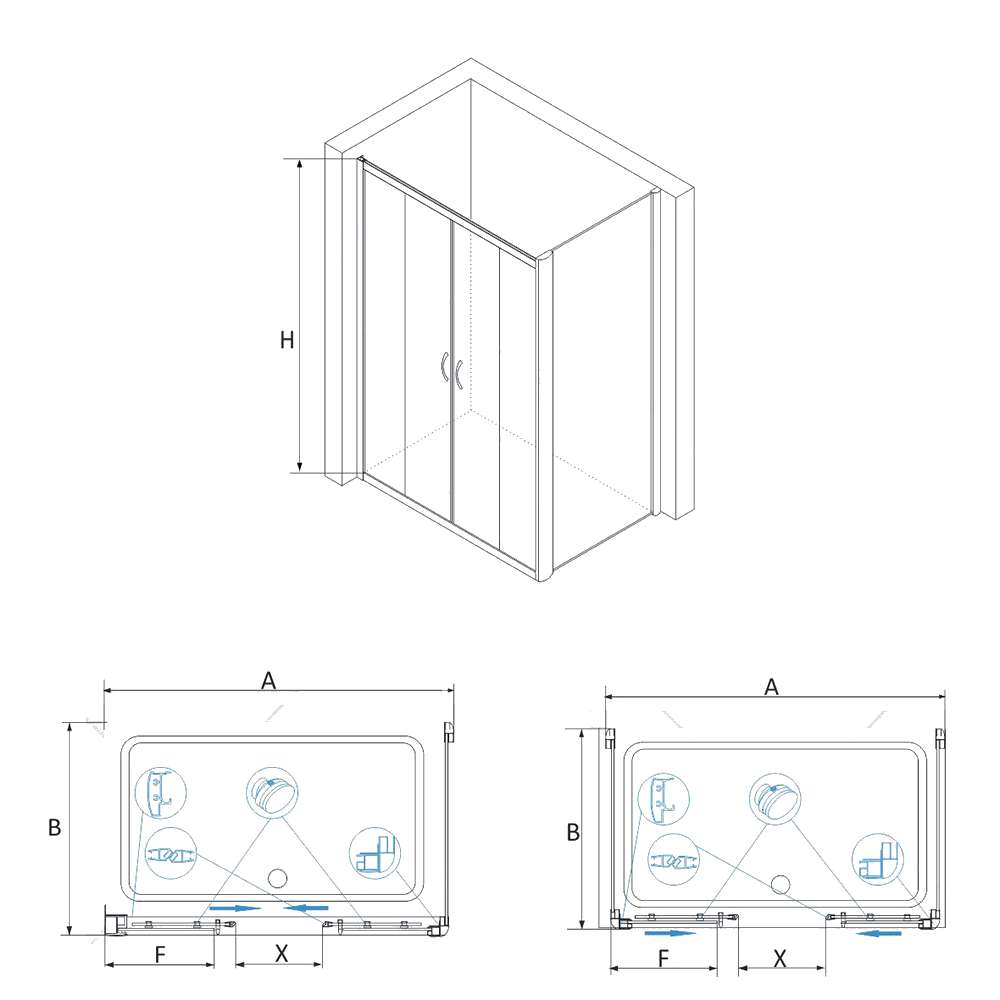 H

A

B

F

X

A

B

F

X