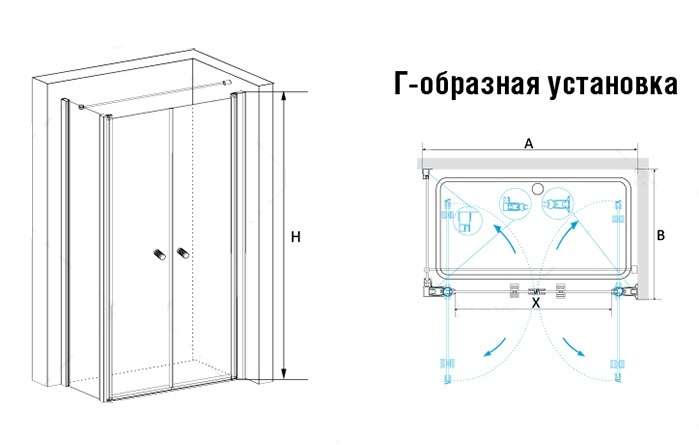 H

Г-образная установка

A

B

X