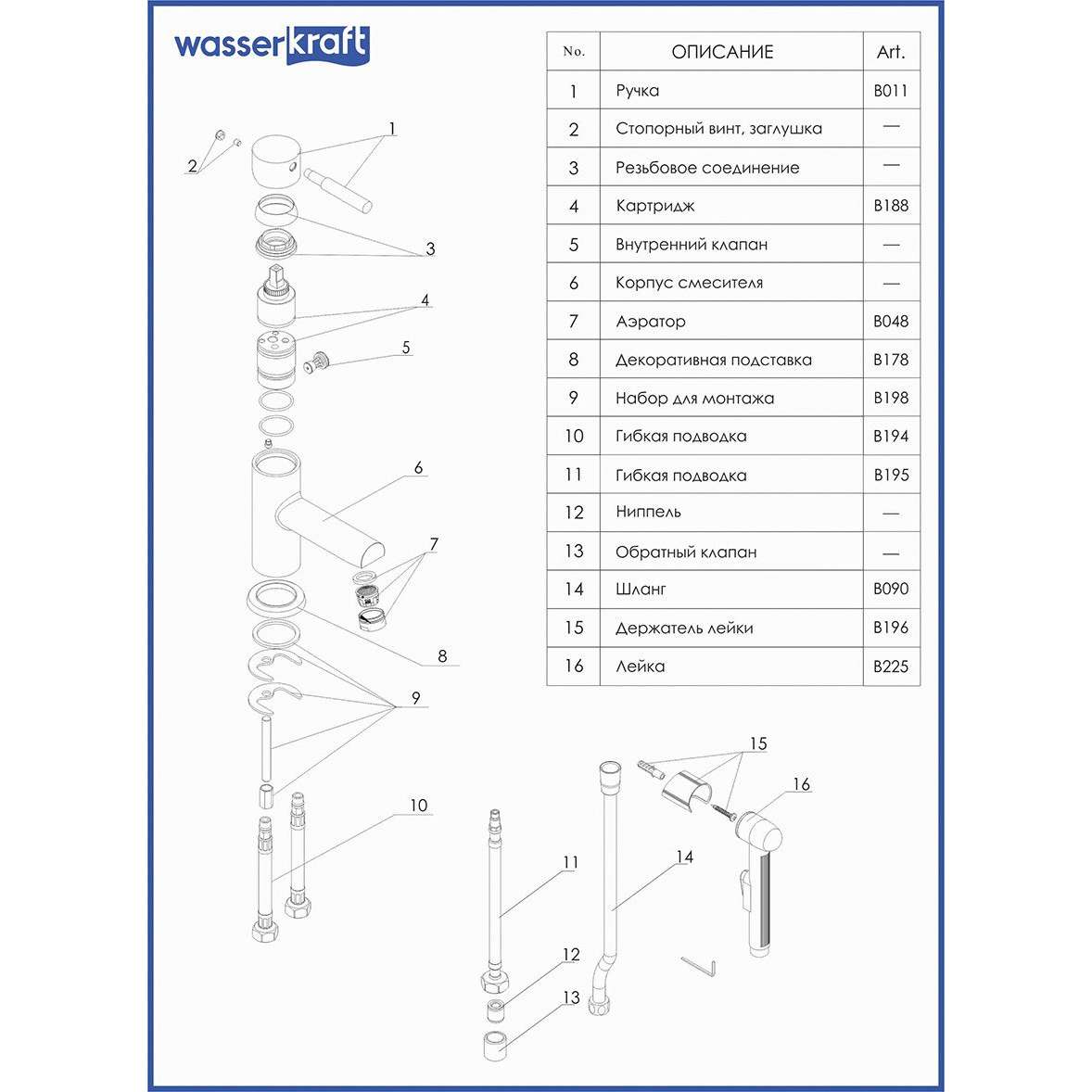 wasserkraft

| No. | ОПИСАНИЕ | Art. |
|---|---|---|
| 1 | Ручка | B011 |
| 2 | Стопорный винт, заглушка | — |
| 3 | Резьбовое соединение | — |
| 4 | Картридж | B188 |
| 5 | Внутренний клапан | — |
| 6 | Корпус смесителя | — |
| 7 | Аэратор | B048 |
| 8 | Декоративная подставка | B178 |
| 9 | Набор для монтажа | B198 |
| 10 | Гибкая подводка | B194 |
| 11 | Гибкая подводка | B195 |
| 12 | Ниппель | — |
| 13 | Обратный клапан | — |
| 14 | Шланг | B090 |
| 15 | Держатель лейки | B196 |
| 16 | Лейка | B225 |

1
2
3
4
5
6
7
8
9
10
11
12
13
14
15
16