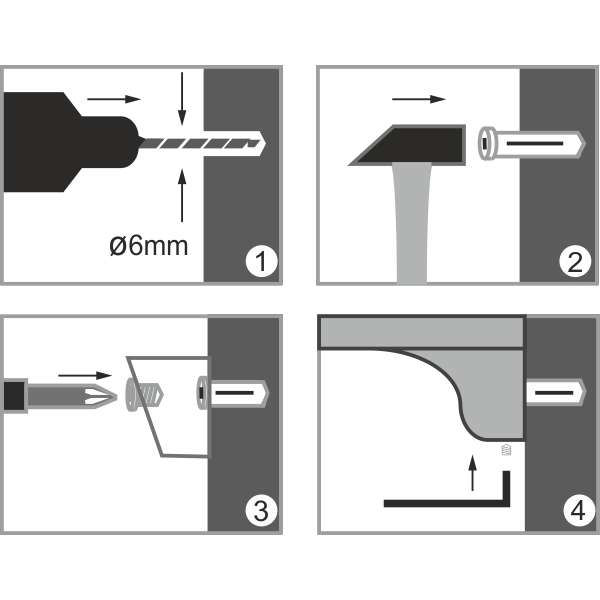 ø6mm

1

2

3

4