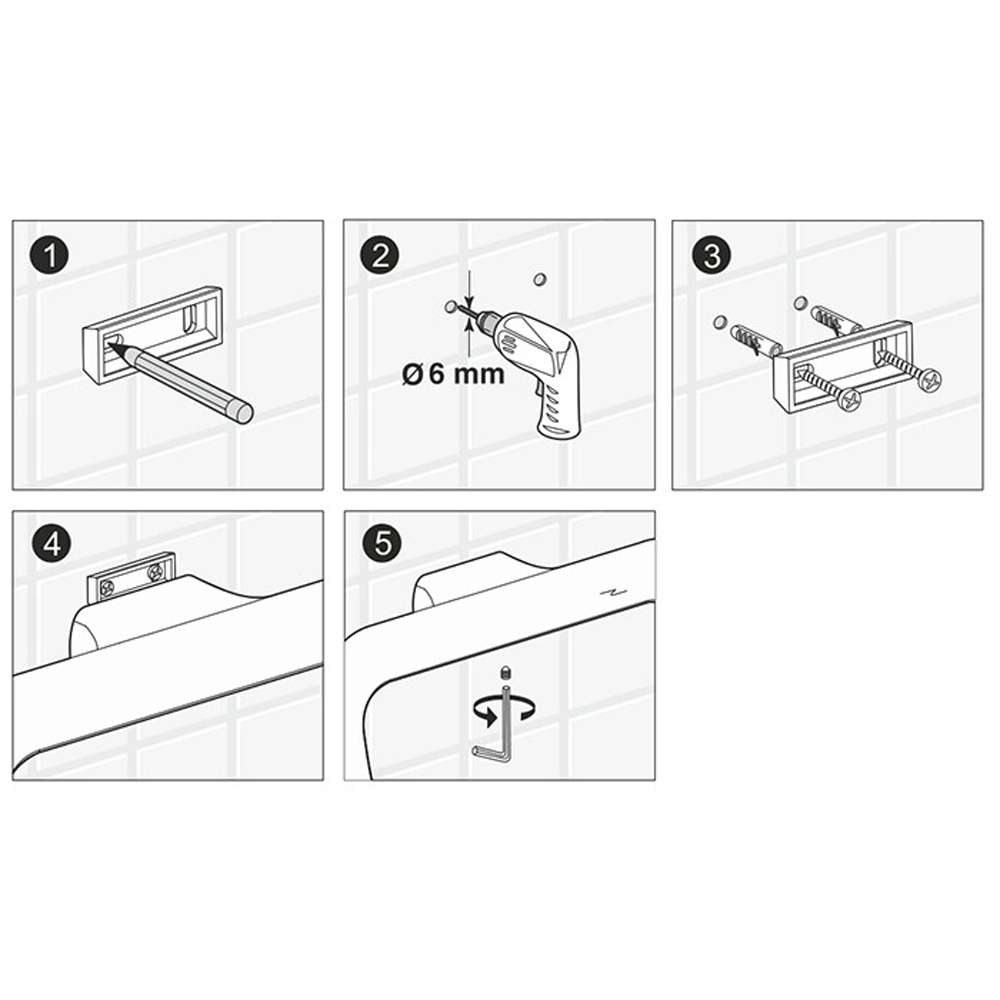 1

2

Ø 6 mm

3

4

5